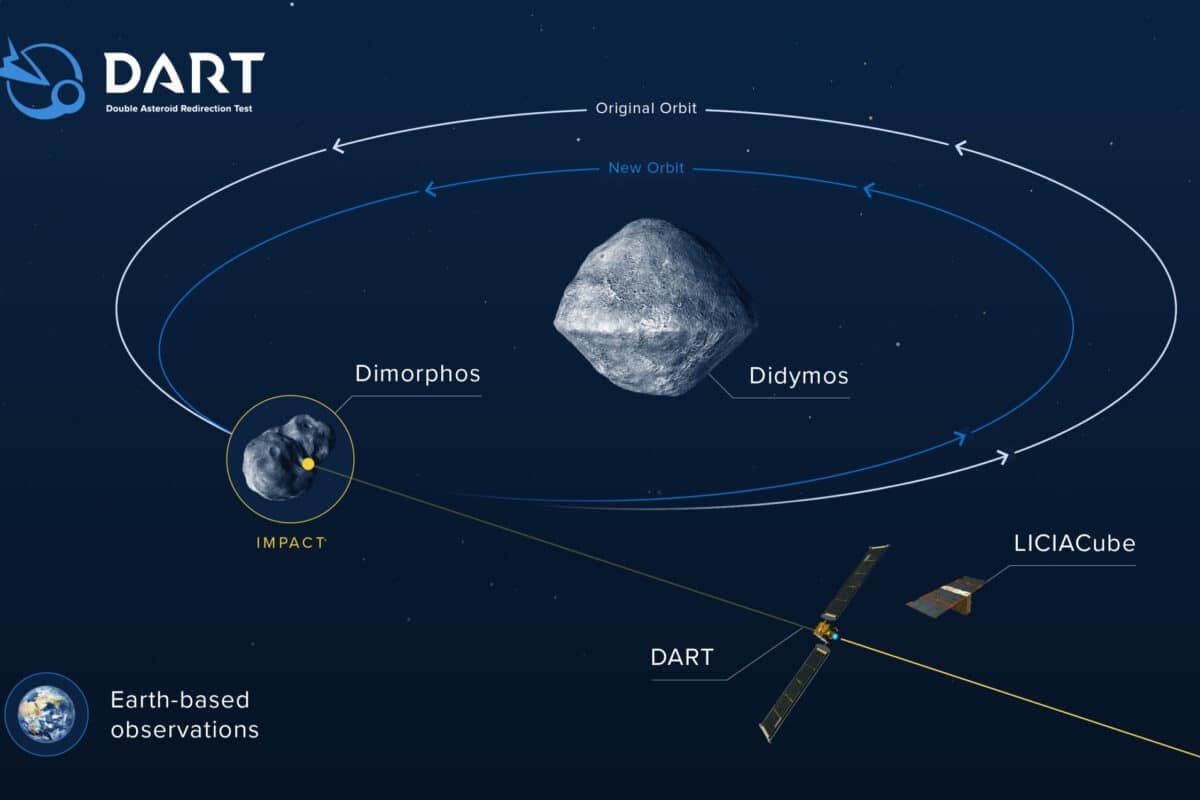 DART
Double Asteroid Redirection Test

Original Orbit

New Orbit

Dimorphos

Didymos

IMPACT

LICIACube

DART

Earth-based observations